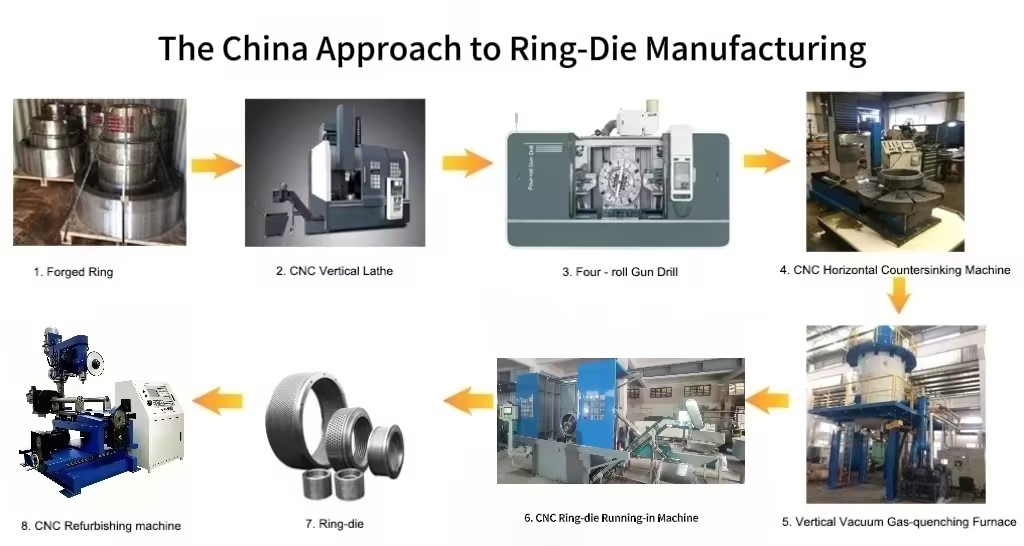 The China Approach to Ring-Die Manufacturing

1. Forged Ring

2. CNC Vertical Lathe

3. Four - roll Gun Drill

4. CNC Horizontal Countersinking Machine

5. Vertical Vacuum Gas-quenching Furnace

6. CNC Ring-die Running-in Machine

7. Ring-die

8. CNC Refurbishing machine